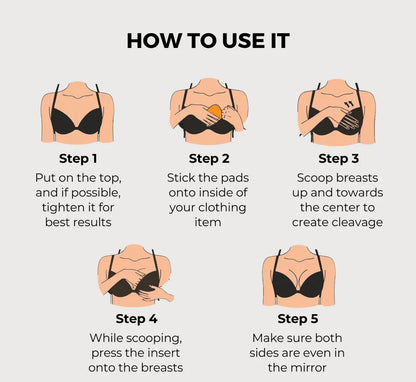 HOW TO USE IT

Step 1
Put on the top, and if possible, tighten it for best results

Step 2
Stick the pads onto inside of your clothing item

Step 3
Scoop breasts up and towards the center to create cleavage

Step 4
While scooping, press the insert onto the breasts

Step 5
Make sure both sides are even in the mirror