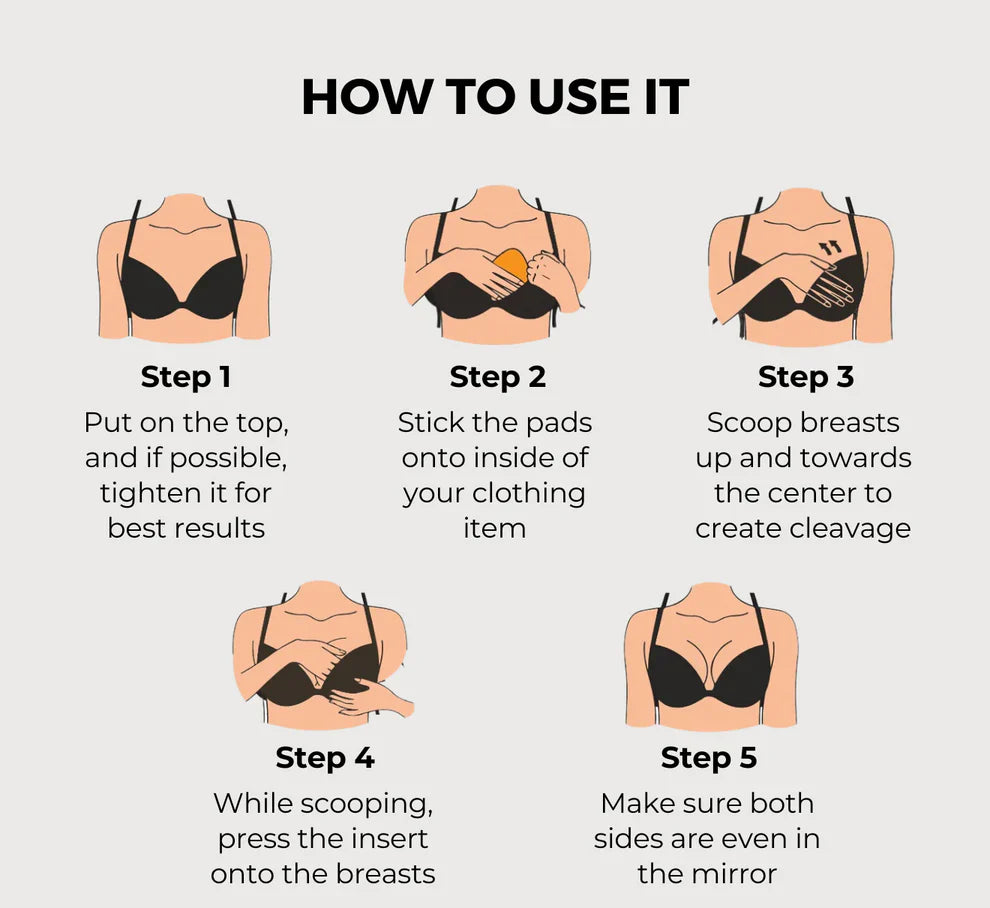 HOW TO USE IT

Step 1
Put on the top, and if possible, tighten it for best results

Step 2
Stick the pads onto inside of your clothing item

Step 3
Scoop breasts up and towards the center to create cleavage

Step 4
While scooping, press the insert onto the breasts

Step 5
Make sure both sides are even in the mirror